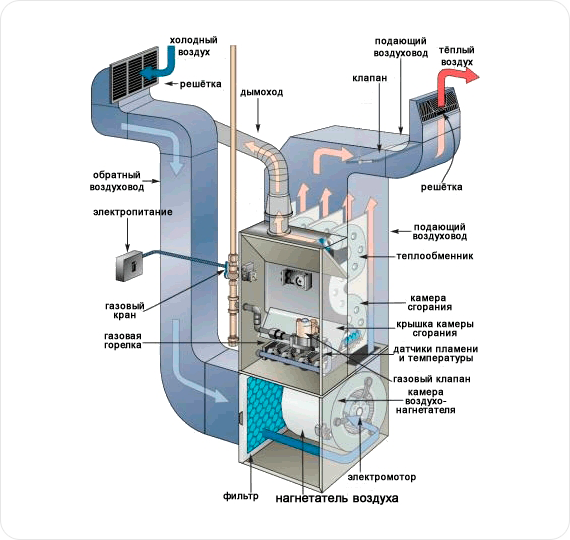 холодный воздух

решётка

дымоход

подающий воздуховод

тёплый воздух

клапан

решётка

обратный воздуховод

электропитание

подающий воздуховод

теплообменник

газовый кран

камера сгорания

крышка камеры сгорания

газовая горелка

датчики пламени и температуры

газовый клапан

камера воздухо-нагнетателя

электромотор

фильтр

нагнетатель воздуха